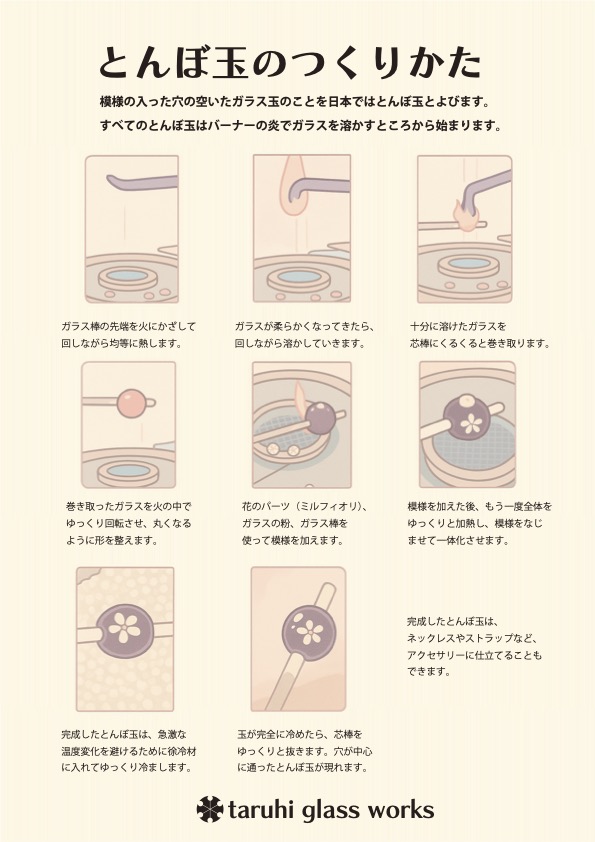 とんぼ玉のつくりかた

模様の入った穴の空いたガラス玉のことを日本ではとんぼ玉とよびます。
すべてのとんぼ玉はバーナーの炎でガラスを溶かすところから始まります。

ガラス棒の先端を火にかざして回しながら均等に熱します。

ガラスが柔らかくなってきたら、回しながら溶かしていきます。

十分に溶けたガラスを芯棒にくるくると巻き取ります。

巻き取ったガラスを火の中でゆっくり回転させ、丸くなるように形を整えます。

花のパーツ（ミルフィオリ）、ガラスの粉、ガラス棒を使って模様を加えます。

模様を加えた後、もう一度全体をゆっくりと加熱し、模様をなじませて一体化させます。

完成したとんぼ玉は、急激な温度変化を避けるために徐冷材に入れてゆっくり冷まします。

玉が完全に冷めたら、芯棒をゆっくりと抜きます。穴が中心に通ったとんぼ玉が現れます。

完成したとんぼ玉は、ネックレスやストラップなど、アクセサリーに仕立てることもできます。

taruhi glass works